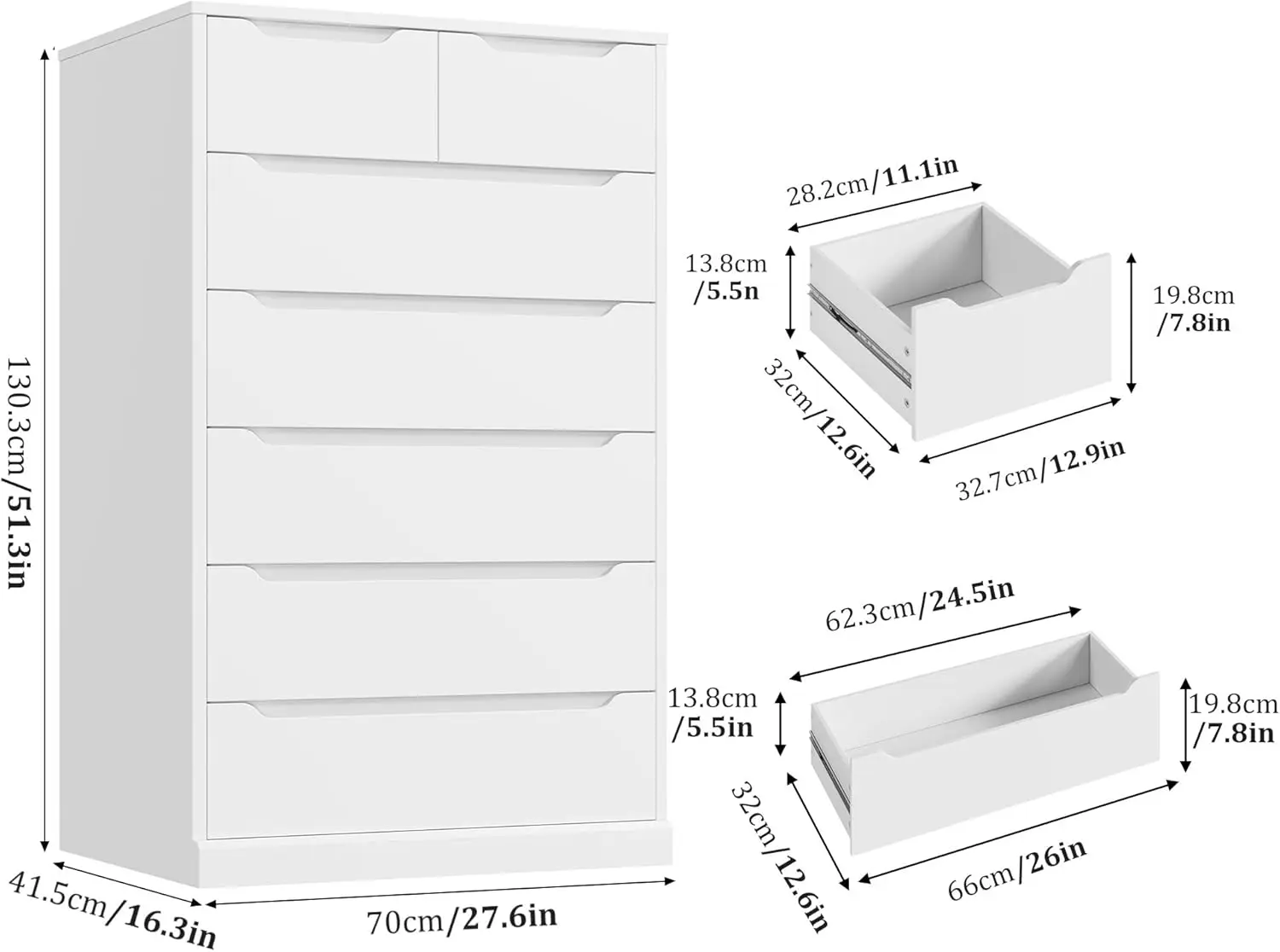 130.3cm/51.3in

41.5cm/16.3in

70cm/27.6in

28.2cm/11.1in

13.8cm /5.5n

19.8cm /7.8in

32cm/12.6in

32.7cm/12.9in

62.3cm/24.5in

13.8cm /5.5in

19.8cm /7.8in

32cm/12.6in

66cm/26in