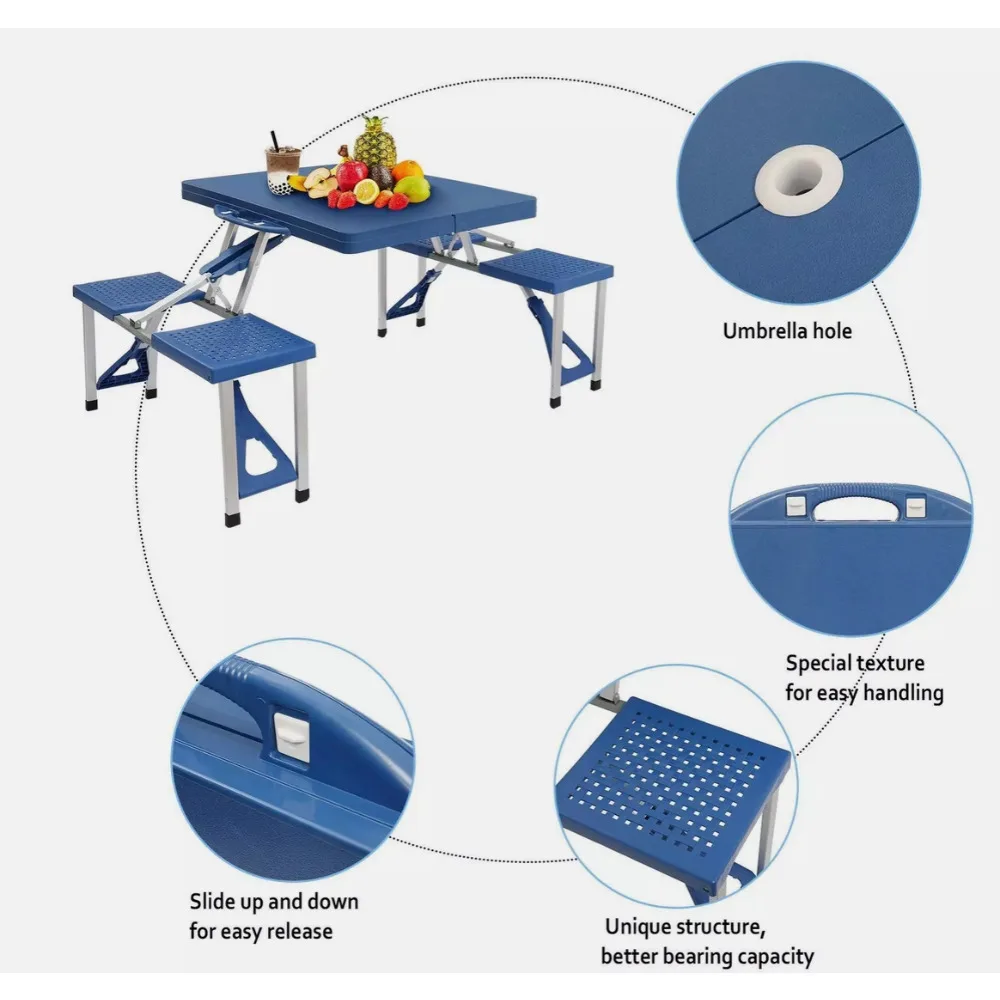 Umbrella hole

Special texture for easy handling

Slide up and down for easy release

Unique structure, better bearing capacity